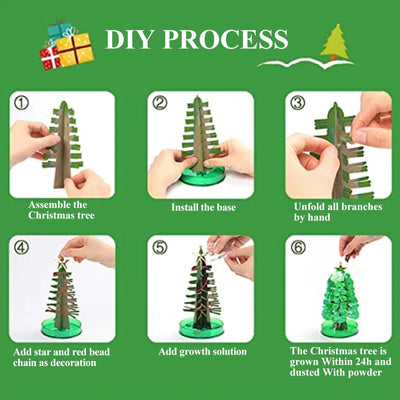 DIY PROCESS

①

Assemble the Christmas tree

②

Install the base

③

Unfold all branches by hand

④

Add star and red bead chain as decoration

⑤

Add growth solution

⑥

The Christmas tree is grown Within 24h and dusted With powder